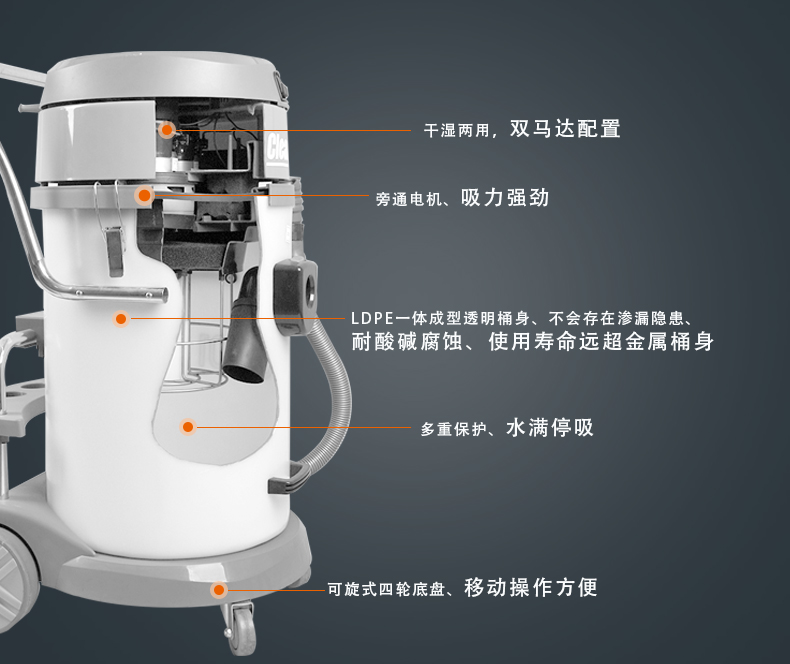 Cle

干湿两用，双马达配置

旁通电机、吸力强劲

LDPE一体成型透明桶身、不会存在渗漏隐患、耐酸碱腐蚀、使用寿命远超金属桶身

多重保护、水满停吸

可旋式四轮底盘、移动操作方便