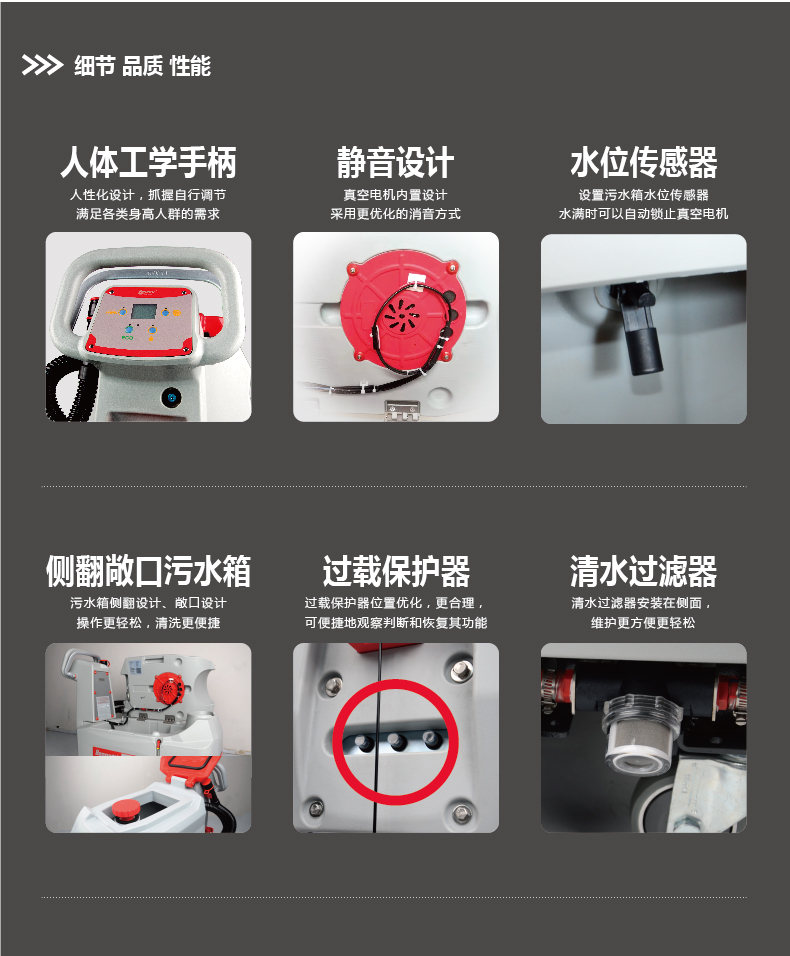 细节 品质 性能

人体工学手柄
人性化设计，抓握自行调节
满足各类身高人群的需求

静音设计
真空电机内置设计
采用更优化的消音方式

水位传感器
设置污水箱水位传感器
水满时可以自动锁止真空电机

侧翻敞口污水箱
污水箱侧翻设计、敞口设计
操作更轻松，清洗更便捷

过载保护器
过载保护器位置优化，更合理，
可便捷地观察判断和恢复其功能

清水过滤器
清水过滤器安装在侧面，
维护更方便更轻松